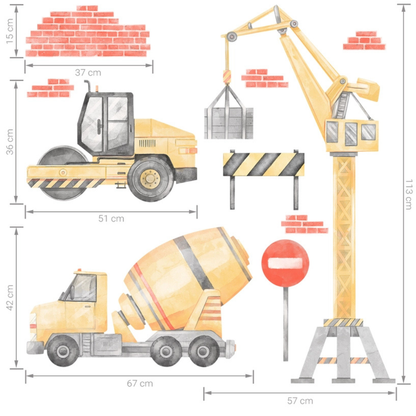 15 cm
37 cm
36 cm
51 cm
42 cm
67 cm
113 cm
57 cm