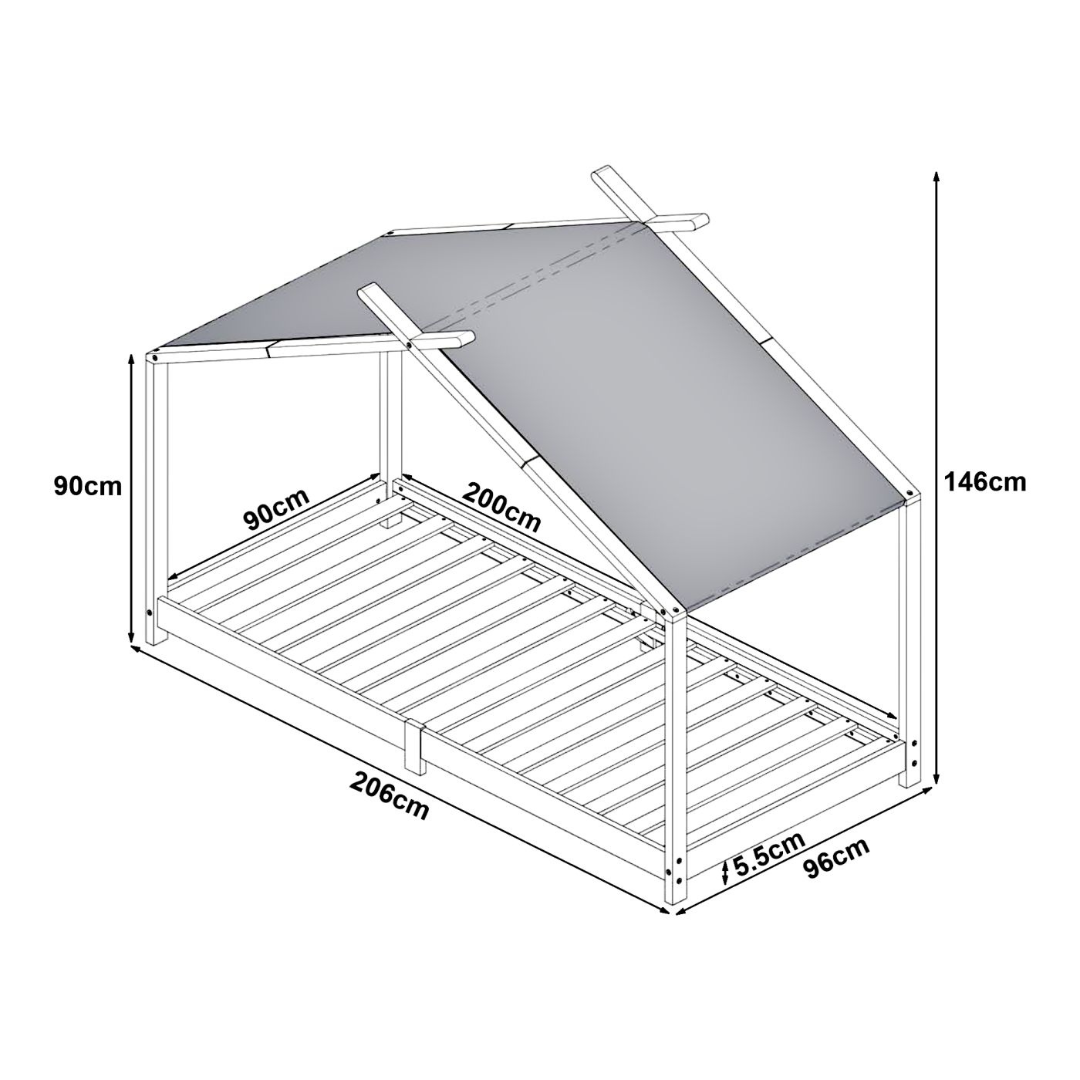 90cm
90cm
200cm
146cm
206cm
5.5cm
96cm