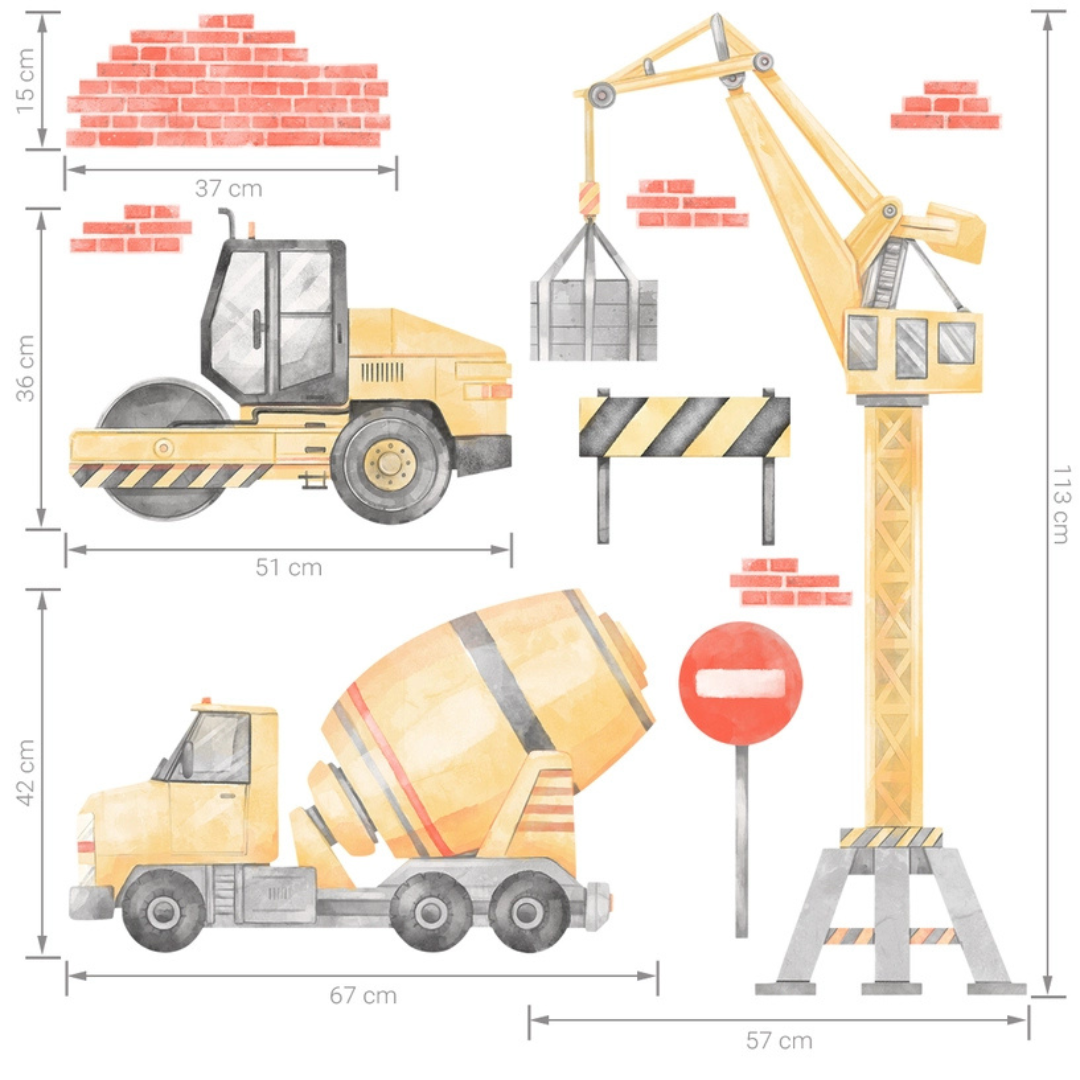 15 cm

37 cm

36 cm

51 cm

42 cm

67 cm

113 cm

57 cm